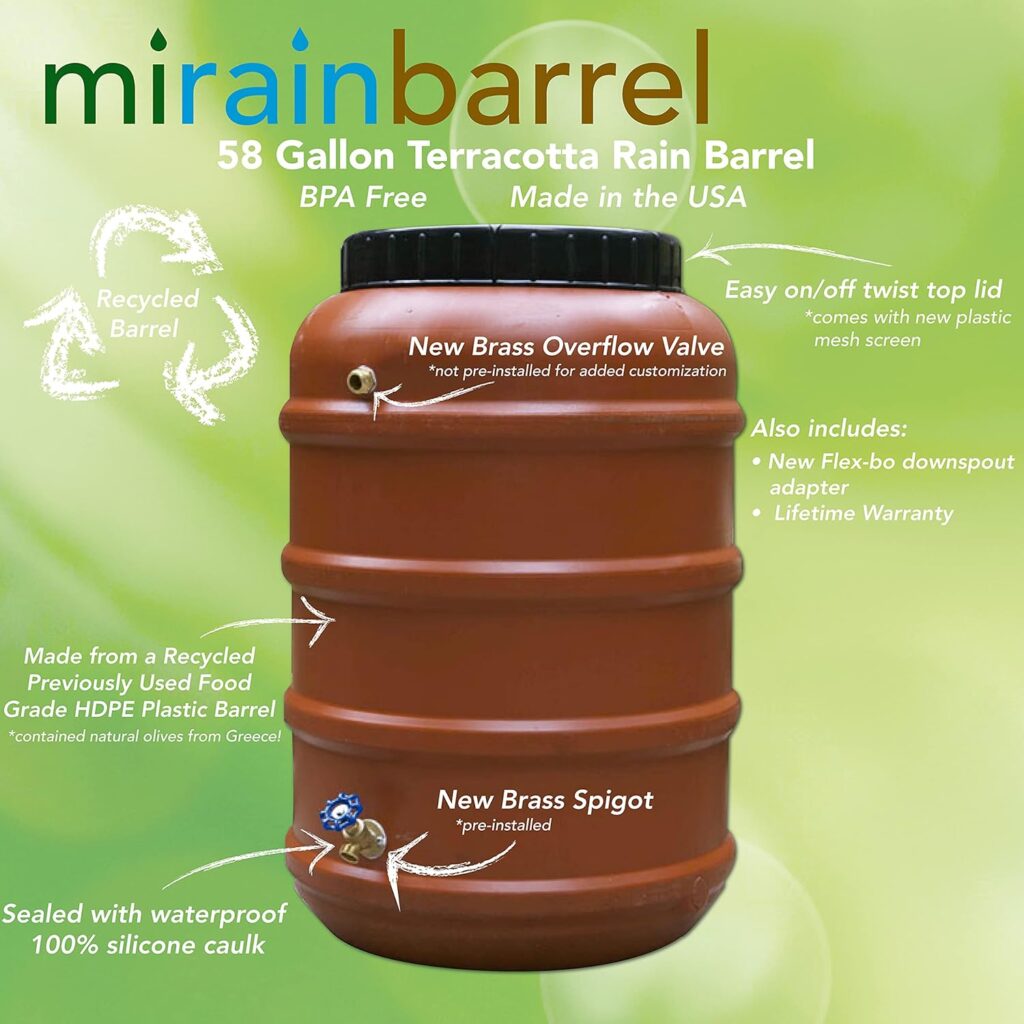 mirainbarrel

58 Gallon Terracotta Rain Barrel

BPA Free Made in the USA

Recycled Barrel

Easy on/off twist top lid
*comes with new plastic mesh screen

New Brass Overflow Valve
*not pre-installed for added customization

Also includes:
• New Flex-bo downspout adapter
• Lifetime Warranty

Made from a Recycled Previously Used Food Grade HDPE Plastic Barrel
*contained natural olives from Greece!

New Brass Spigot
*pre-installed

Sealed with waterproof 100% silicone caulk